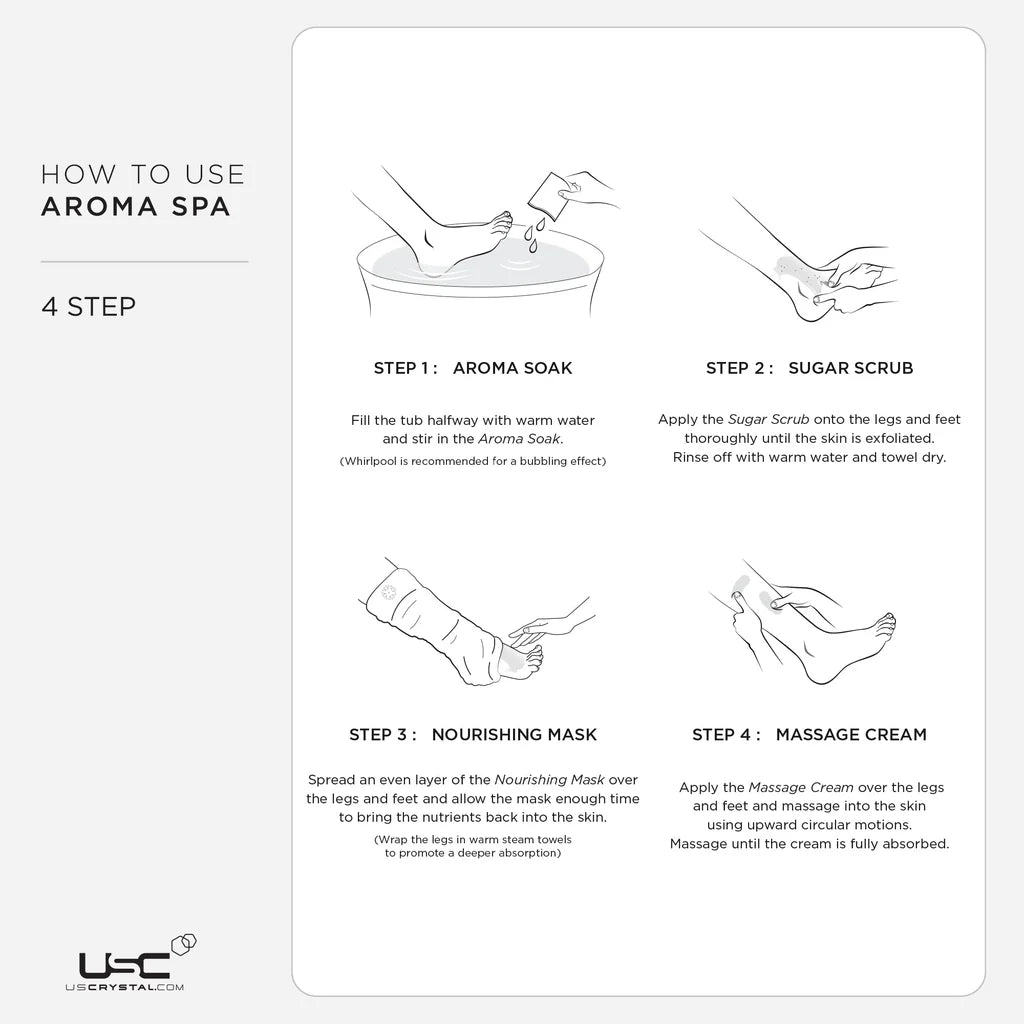 HOW TO USE
AROMA SPA

4 STEP

STEP 1 : AROMA SOAK

Fill the tub halfway with warm water and stir in the Aroma Soak.
(Whirlpool is recommended for a bubbling effect)

STEP 2 : SUGAR SCRUB

Apply the Sugar Scrub onto the legs and feet thoroughly until the skin is exfoliated. Rinse off with warm water and towel dry.

STEP 3 : NOURISHING MASK

Spread an even layer of the Nourishing Mask over the legs and feet and allow the mask enough time to bring the nutrients back into the skin.
(Wrap the legs in warm steam towels to promote a deeper absorption)

STEP 4 : MASSAGE CREAM

Apply the Massage Cream over the legs and feet and massage into the skin using upward circular motions. Massage until the cream is fully absorbed.

USC
USCRYSTAL.COM