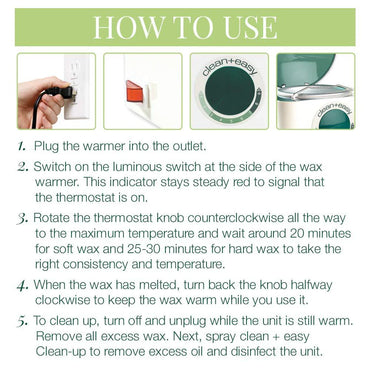 HOW TO USE

clean+easy

clean+easy

1. Plug the warmer into the outlet.

2. Switch on the luminous switch at the side of the wax warmer. This indicator stays steady red to signal that the thermostat is on.

3. Rotate the thermostat knob counterclockwise all the way to the maximum temperature and wait around 20 minutes for soft wax and 25-30 minutes for hard wax to take the right consistency and temperature.

4. When the wax has melted, turn back the knob halfway clockwise to keep the wax warm while you use it.

5. To clean up, turn off and unplug while the unit is still warm. Remove all excess wax. Next, spray clean + easy Clean-up to remove excess oil and disinfect the unit.